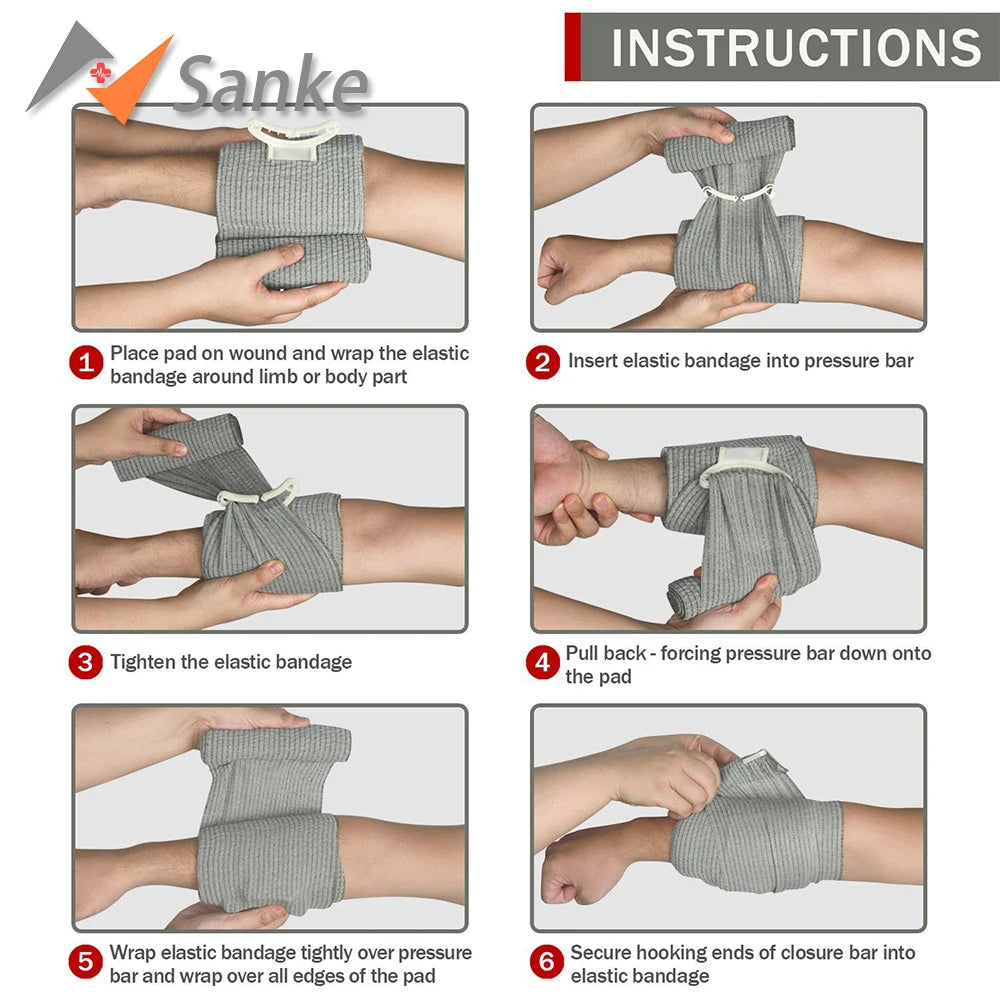 Sanke

INSTRUCTIONS

1 Place pad on wound and wrap the elastic bandage around limb or body part

2 Insert elastic bandage into pressure bar

3 Tighten the elastic bandage

4 Pull back - forcing pressure bar down onto the pad

5 Wrap elastic bandage tightly over pressure bar and wrap over all edges of the pad

6 Secure hooking ends of closure bar into elastic bandage