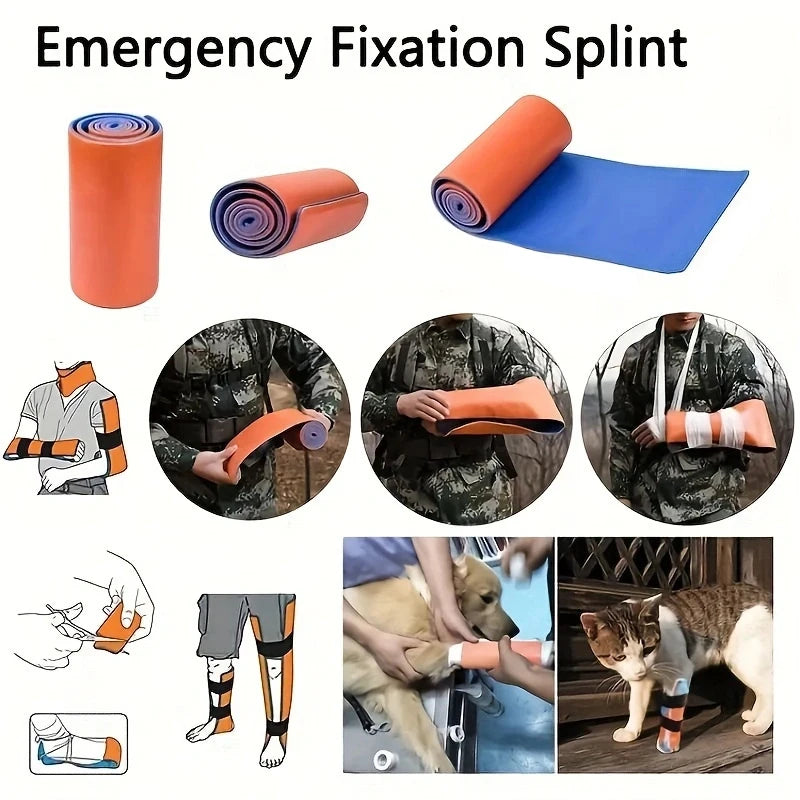 Emergency Fixation Splint